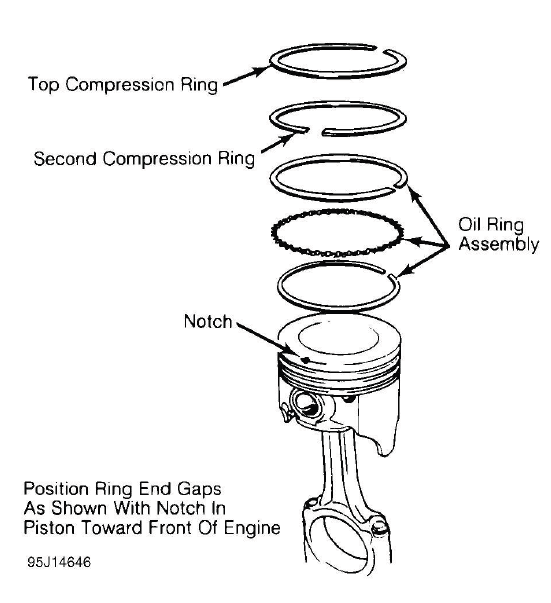 Top Compression Ring

Second Compression Ring

Oil Ring Assembly

Notch

Position Ring End Gaps As Shown With Notch In Piston Toward Front Of Engine

95J14646