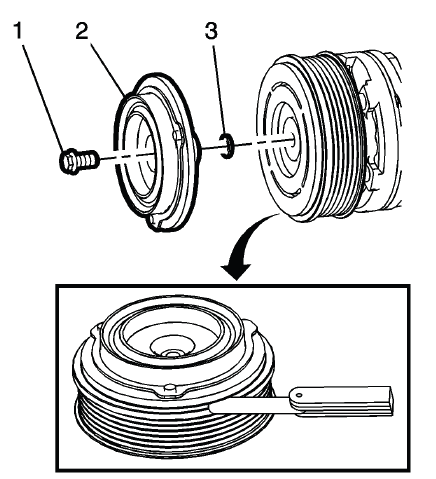 1
2
3