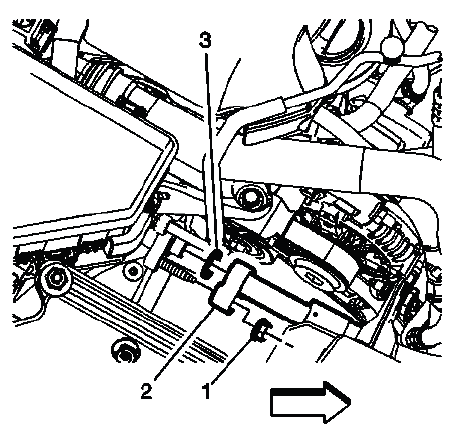 3
2
1