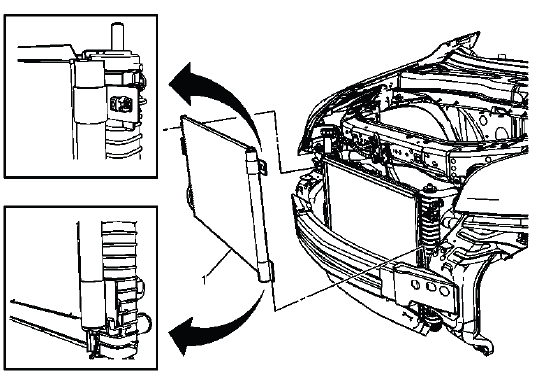 1