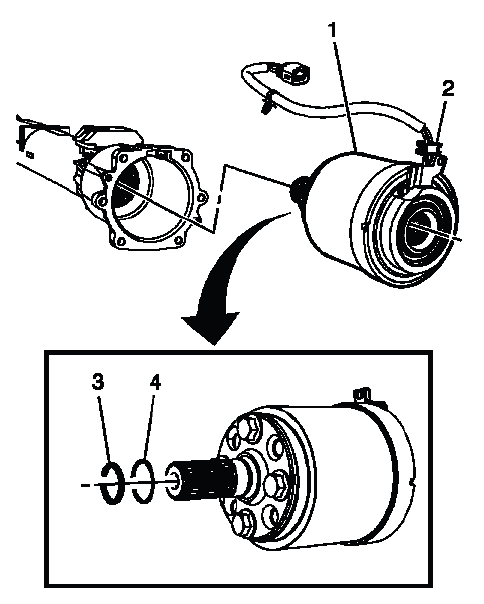 1
2
3
4