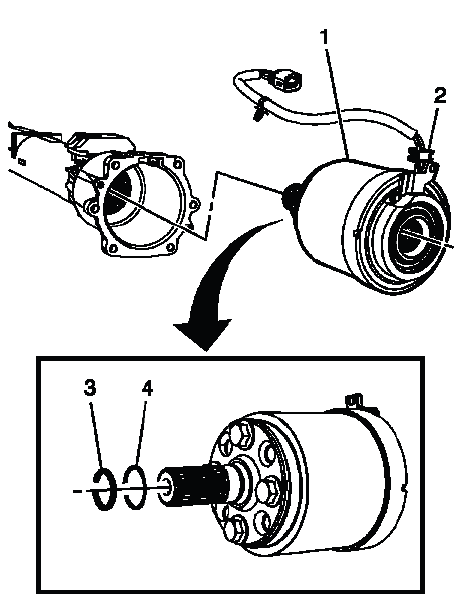 1
2
3
4