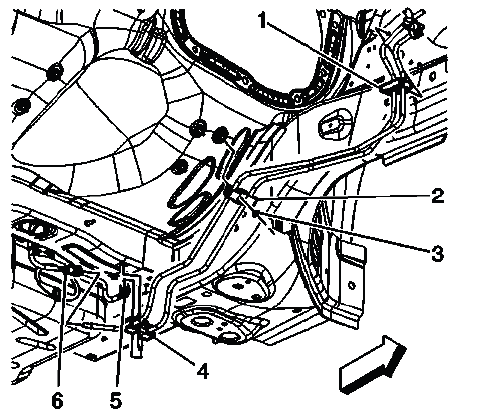 1
2
3
4
6
5