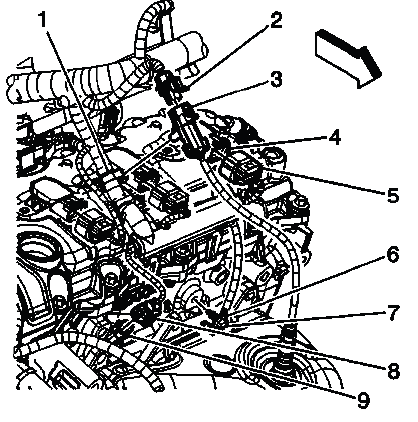 1
2
3
4
5
6
7
8
9